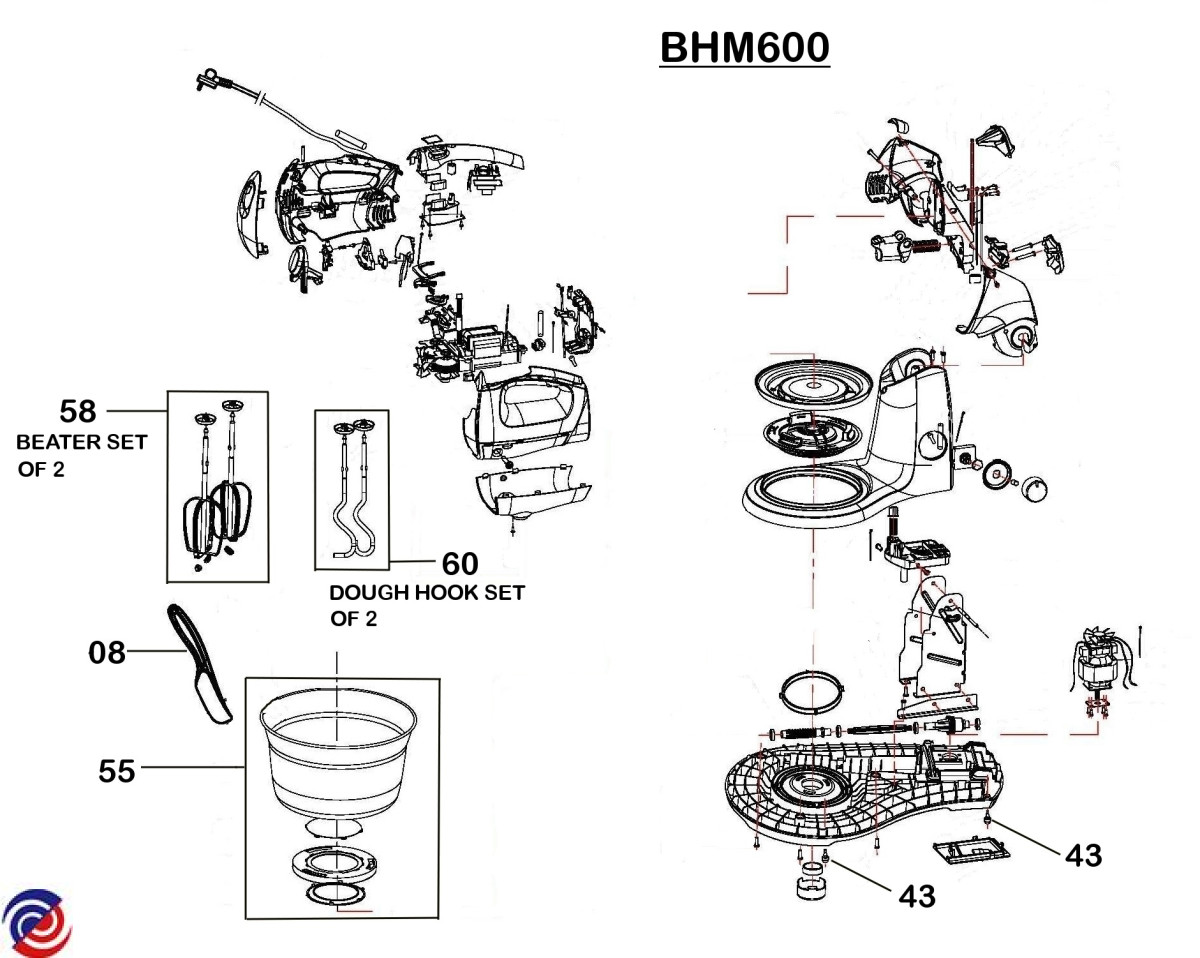 BHM600

58
BEATER SET OF 2

60
DOUGH HOOK SET OF 2

08

55

43

43